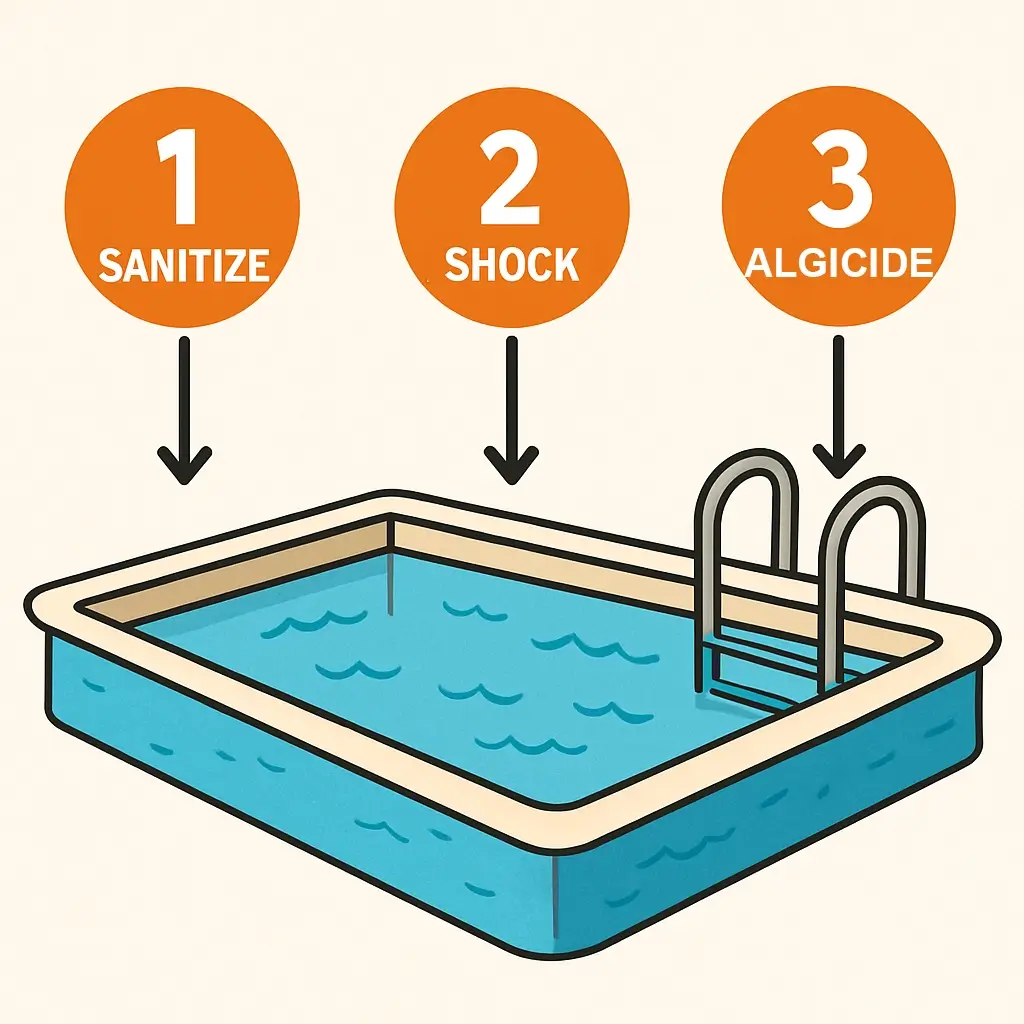 1
SANITIZE

2
SHOCK

3
ALGICIDE